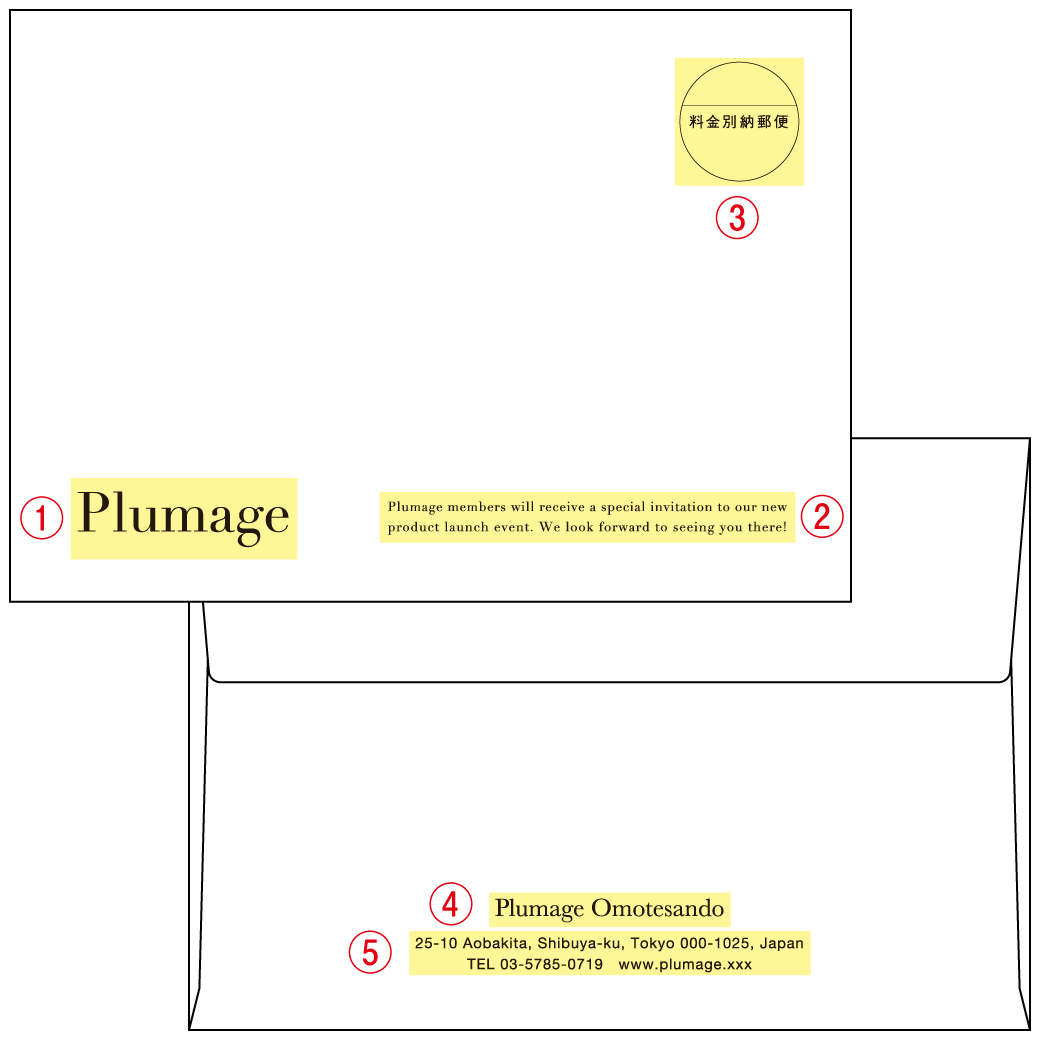 料金別納郵便

③

① Plumage

Plumage members will receive a special invitation to our new product launch event. We look forward to seeing you there! ②

④ Plumage Omotesando

⑤ 25-10 Aobakita, Shibuya-ku, Tokyo 000-1025, Japan
TEL 03-5785-0719 www.plumage.xxx