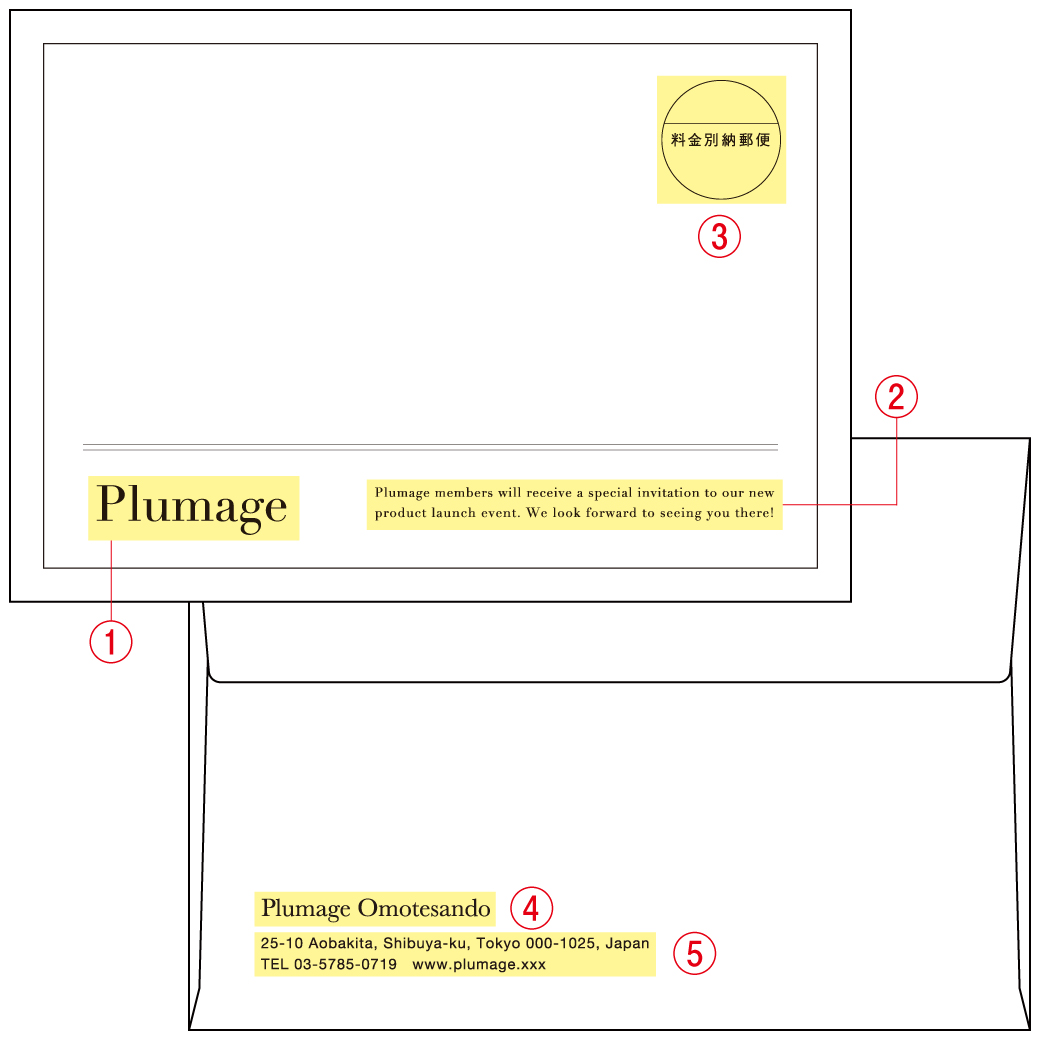 料金別納郵便

③

②

Plumage

Plumage members will receive a special invitation to our new product launch event. We look forward to seeing you there!

①

Plumage Omotesando ④

25-10 Aobakita, Shibuya-ku, Tokyo 000-1025, Japan
TEL 03-5785-0719 www.plumage.xxx ⑤